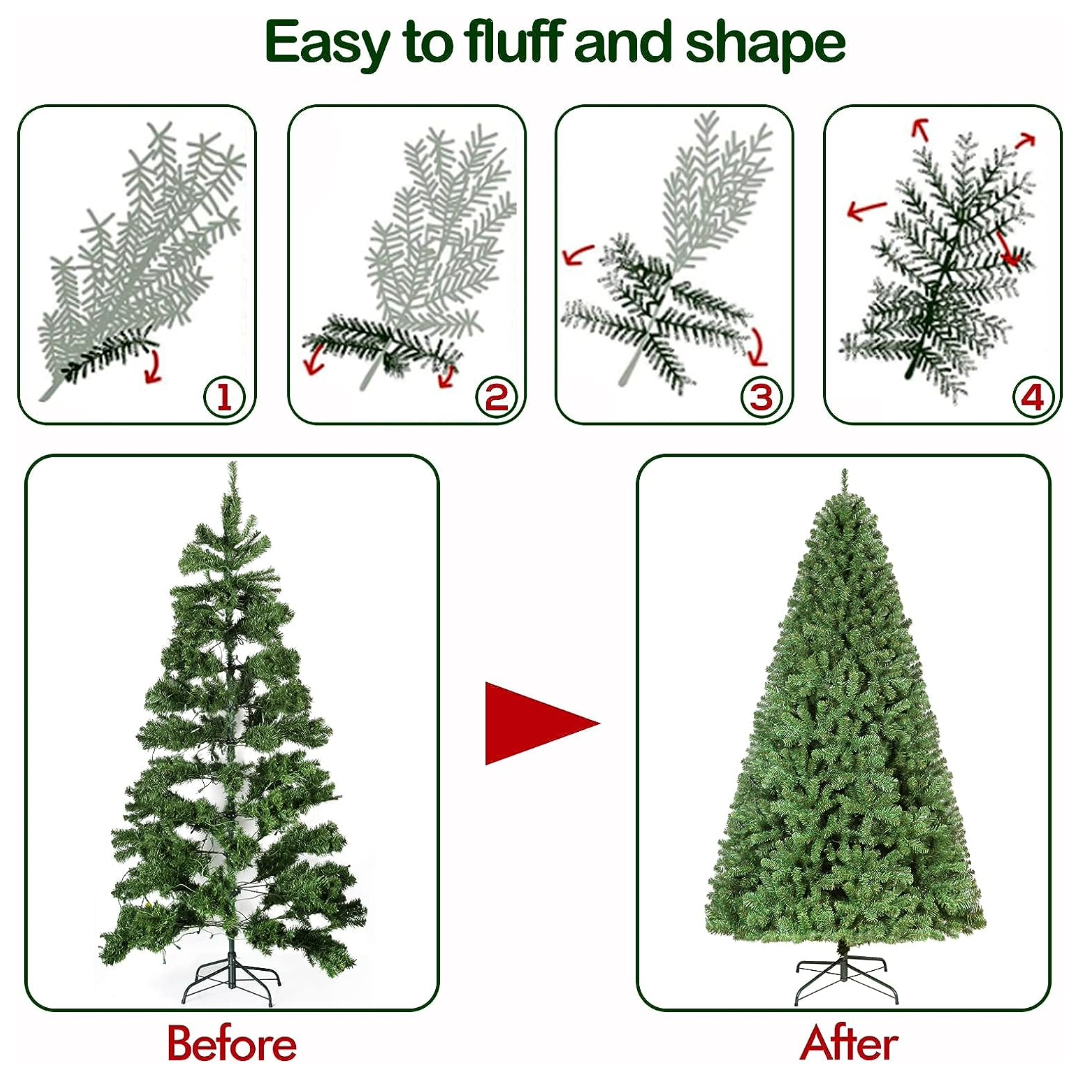 Easy to fluff and shape

1

2

3

4

Before

After