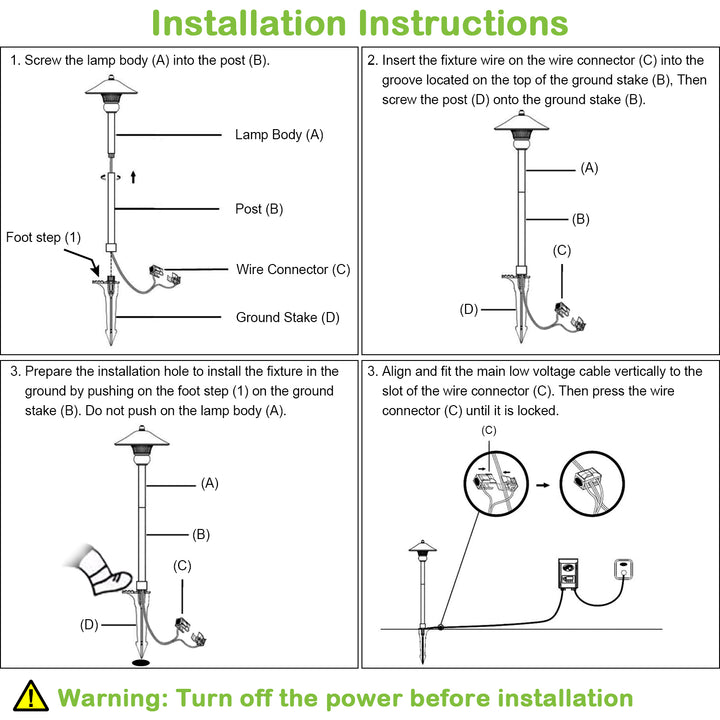 Installation Instructions

1. Screw the lamp body (A) into the post (B).

Lamp Body (A)

Post (B)

Foot step (1)

Wire Connector (C)

Ground Stake (D)

2. Insert the fixture wire on the wire connector (C) into the groove located on the top of the ground stake (B), Then screw the post (D) onto the ground stake (B).

(A)

(B)

(C)

(D)

3. Prepare the installation hole to install the fixture in the ground by pushing on the foot step (1) on the ground stake (B). Do not push on the lamp body (A).

(A)

(B)

(C)

(D)

3. Align and fit the main low voltage cable vertically to the slot of the wire connector (C). Then press the wire connector (C) until it is locked.

(C)

Warning: Turn off the power before installation