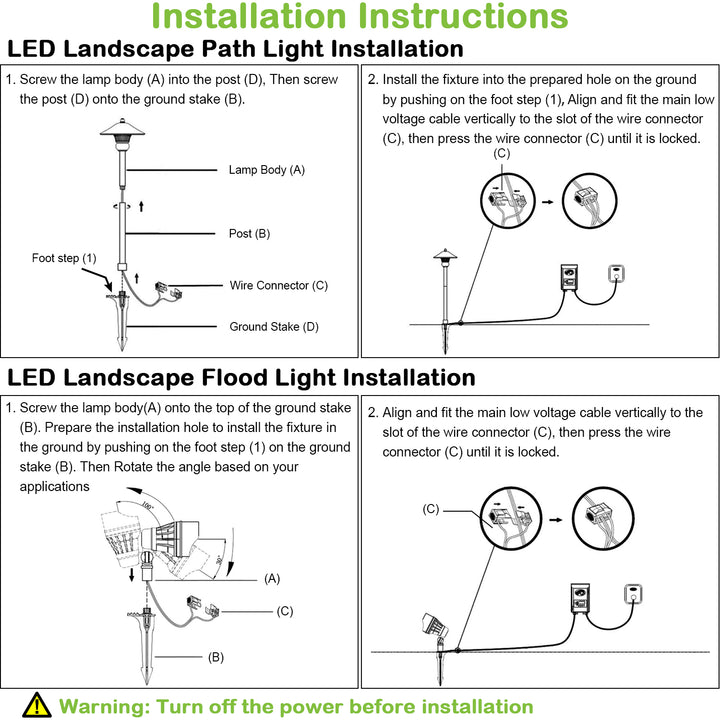 Installation Instructions

LED Landscape Path Light Installation

1. Screw the lamp body (A) into the post (D), Then screw the post (D) onto the ground stake (B).

Lamp Body (A)

Post (B)

Foot step (1)

Wire Connector (C)

Ground Stake (D)

2. Install the fixture into the prepared hole on the ground by pushing on the foot step (1), Align and fit the main low voltage cable vertically to the slot of the wire connector (C), then press the wire connector (C) until it is locked.

(C)

LED Landscape Flood Light Installation

1. Screw the lamp body(A) onto the top of the ground stake (B). Prepare the installation hole to install the fixture in the ground by pushing on the foot step (1) on the ground stake (B). Then Rotate the angle based on your applications

100°

30°

(A)

(C)

(B)

2. Align and fit the main low voltage cable vertically to the slot of the wire connector (C), then press the wire connector (C) until it is locked.

(C)

Warning: Turn off the power before installation