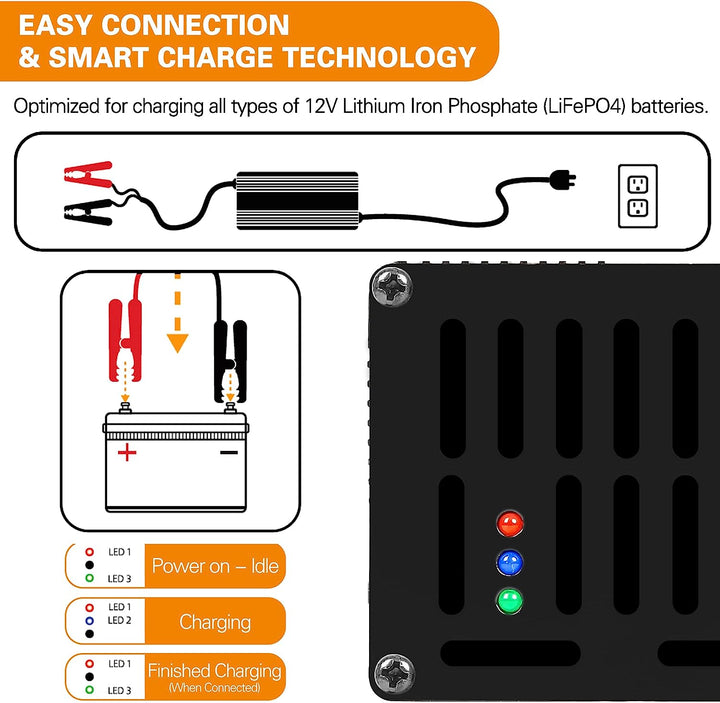 EASY CONNECTION
& SMART CHARGE TECHNOLOGY

Optimized for charging all types of 12V Lithium Iron Phosphate (LiFePO4) batteries.

+ −

LED 1
LED 3
Power on – Idle

LED 1
LED 2
Charging

LED 1
LED 3
Finished Charging
(When Connected)