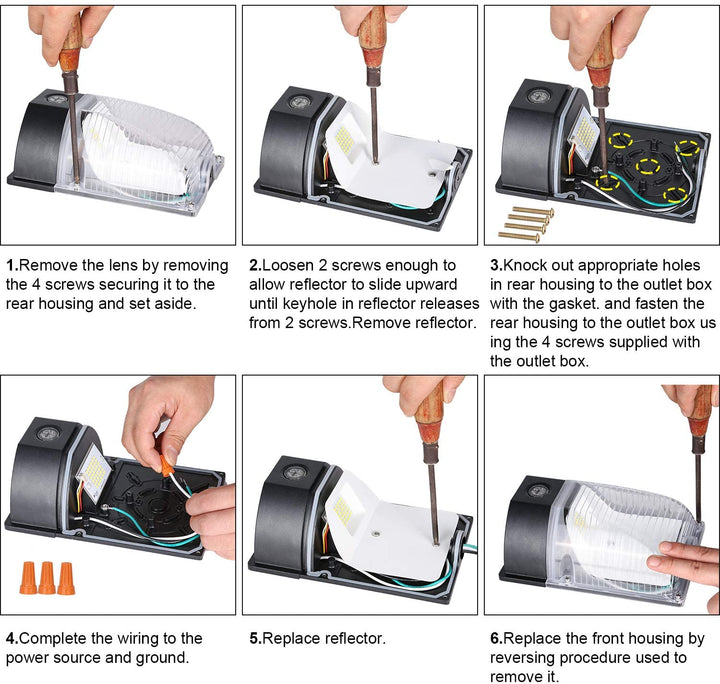 1.Remove the lens by removing the 4 screws securing it to the rear housing and set aside.

2.Loosen 2 screws enough to allow reflector to slide upward until keyhole in reflector releases from 2 screws.Remove reflector.

3.Knock out appropriate holes in rear housing to the outlet box with the gasket. and fasten the rear housing to the outlet box us ing the 4 screws supplied with the outlet box.

4.Complete the wiring to the power source and ground.

5.Replace reflector.

6.Replace the front housing by reversing procedure used to remove it.