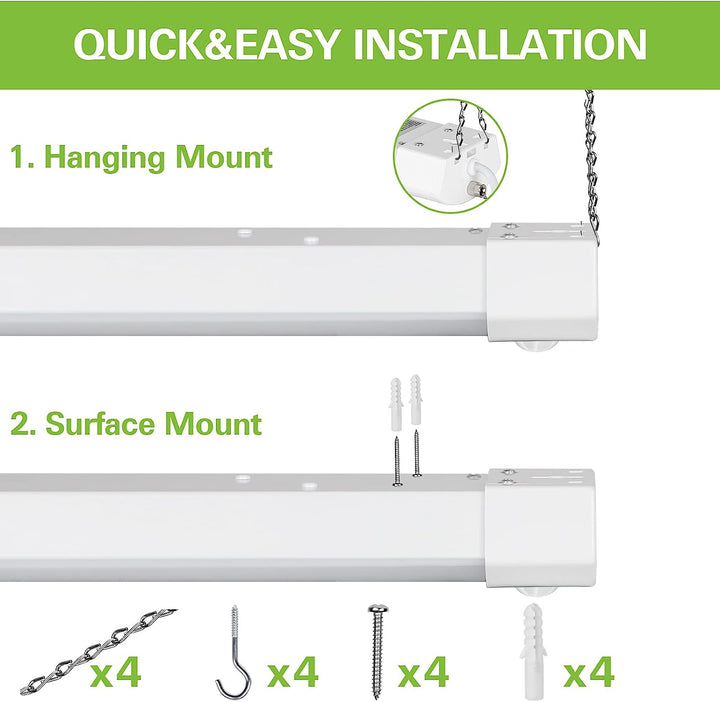 QUICK&EASY INSTALLATION

1. Hanging Mount

2. Surface Mount

x4 x4 x4 x4