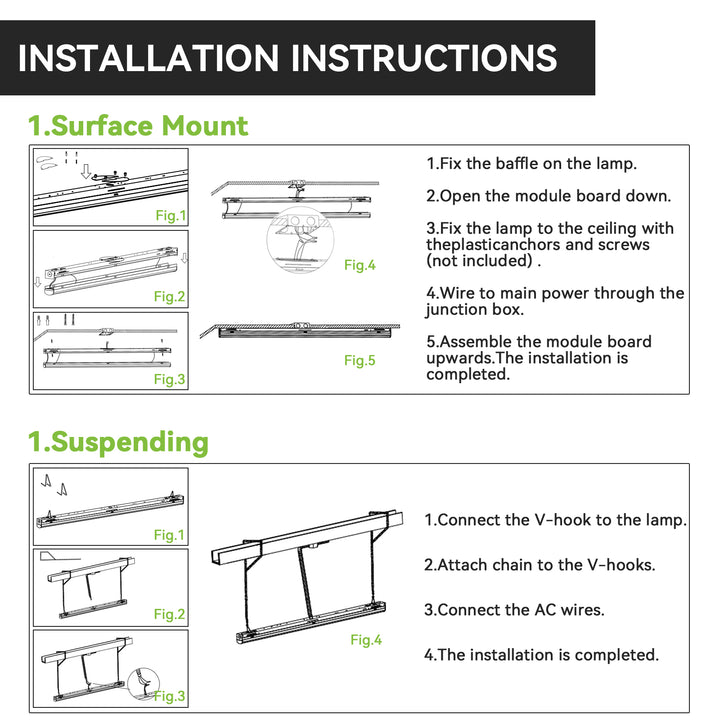 INSTALLATION INSTRUCTIONS

1.Surface Mount

Fig.1

Fig.2

Fig.3

Fig.4

Fig.5

1.Fix the baffle on the lamp.

2.Open the module board down.

3.Fix the lamp to the ceiling with theplasticanchors and screws (not included) .

4.Wire to main power through the junction box.

5.Assemble the module board upwards.The installation is completed.

1.Suspending

Fig.1

Fig.2

Fig.3

Fig.4

1.Connect the V-hook to the lamp.

2.Attach chain to the V-hooks.

3.Connect the AC wires.

4.The installation is completed.