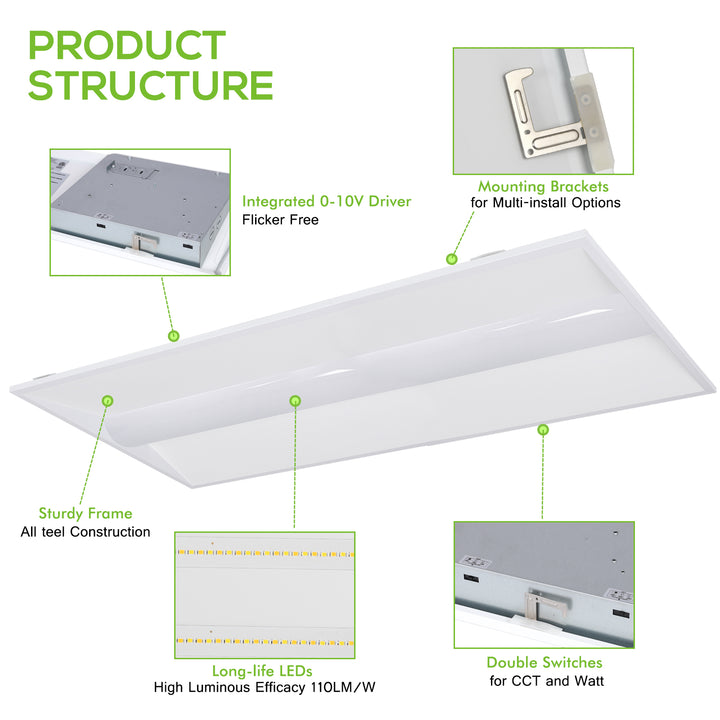 PRODUCT STRUCTURE

Integrated 0-10V Driver
Flicker Free

Mounting Brackets
for Multi-install Options

Sturdy Frame
All teel Construction

Long-life LEDs
High Luminous Efficacy 110LM/W

Double Switches
for CCT and Watt