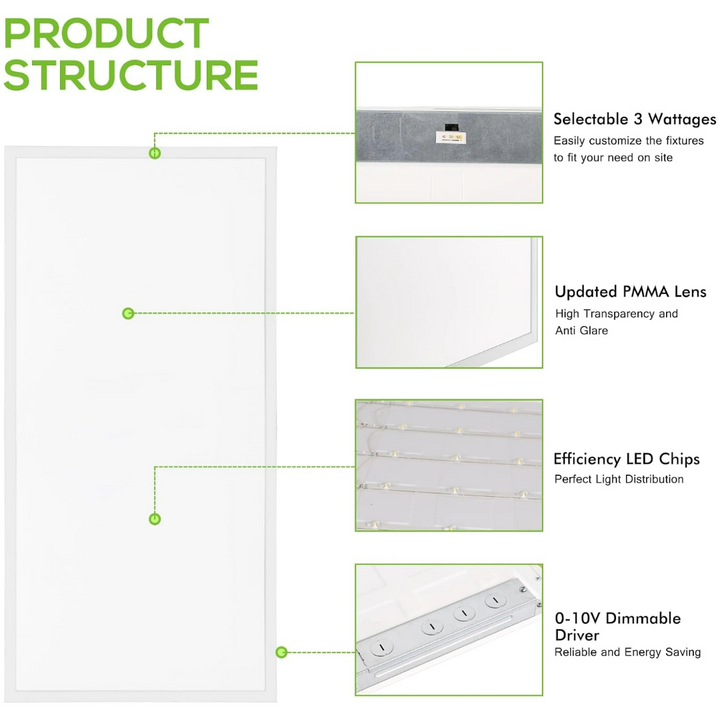 PRODUCT STRUCTURE

Selectable 3 Wattages
Easily customize the fixtures to fit your need on site

Updated PMMA Lens
High Transparency and Anti Glare

Efficiency LED Chips
Perfect Light Distribution

0-10V Dimmable Driver
Reliable and Energy Saving