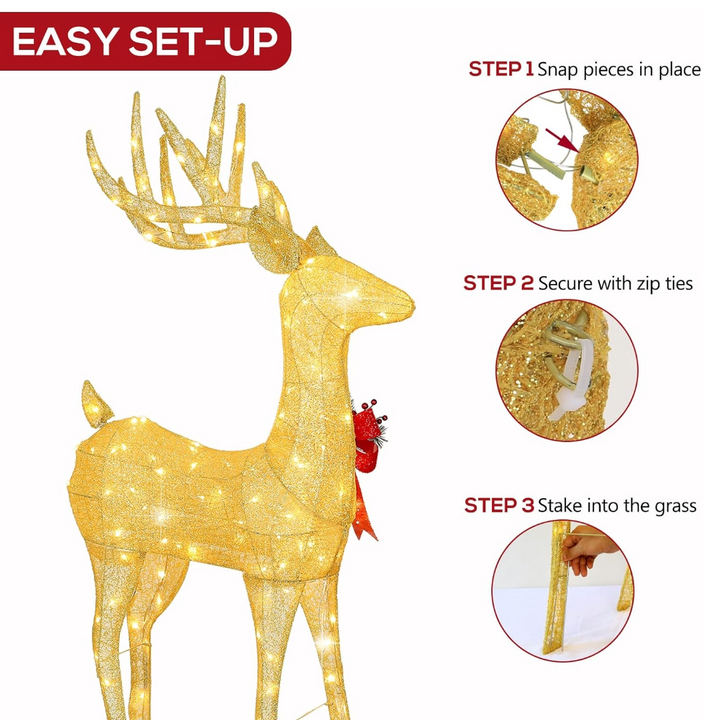 EASY SET-UP

STEP 1 Snap pieces in place

STEP 2 Secure with zip ties

STEP 3 Stake into the grass