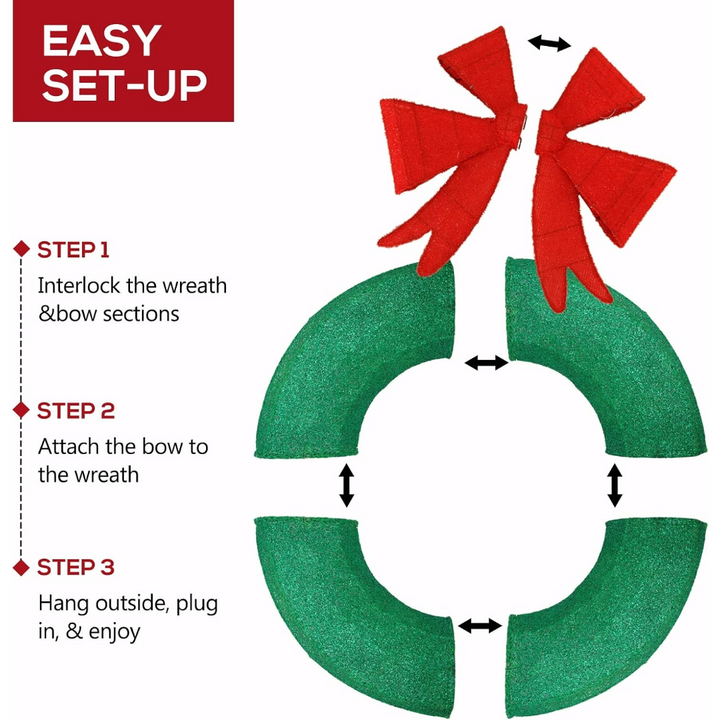 EASY SET-UP

STEP 1
Interlock the wreath &bow sections

STEP 2
Attach the bow to the wreath

STEP 3
Hang outside, plug in, & enjoy