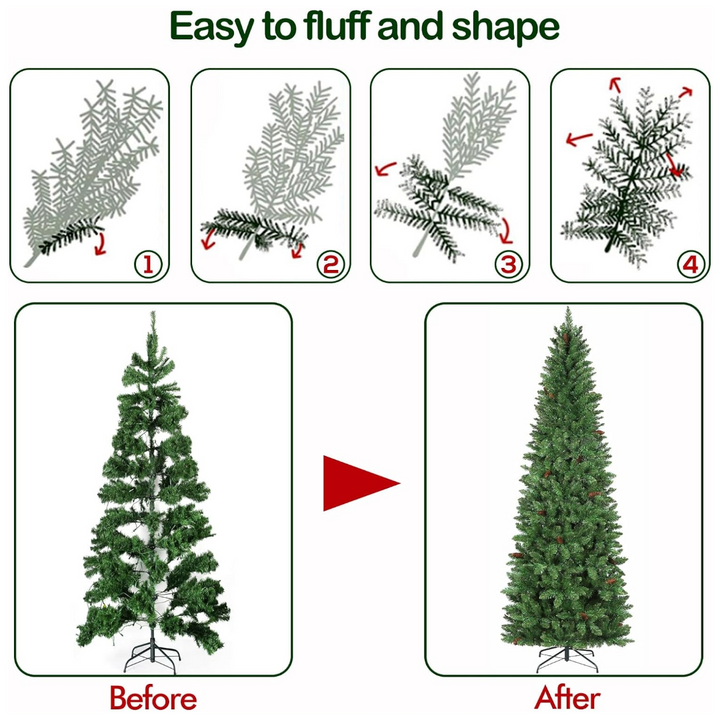 Easy to fluff and shape

1

2

3

4

Before

After