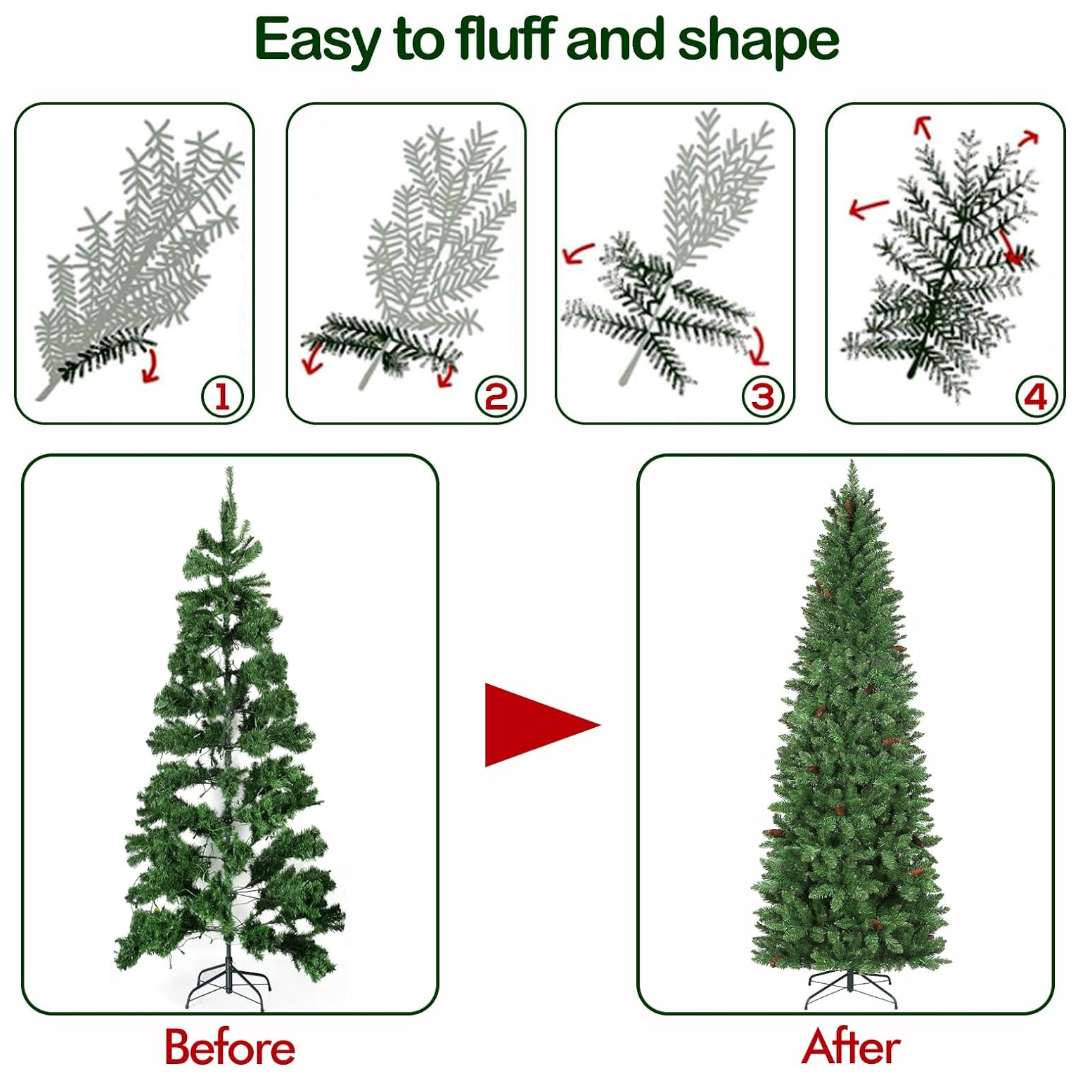 Easy to fluff and shape

1

2

3

4

Before

After