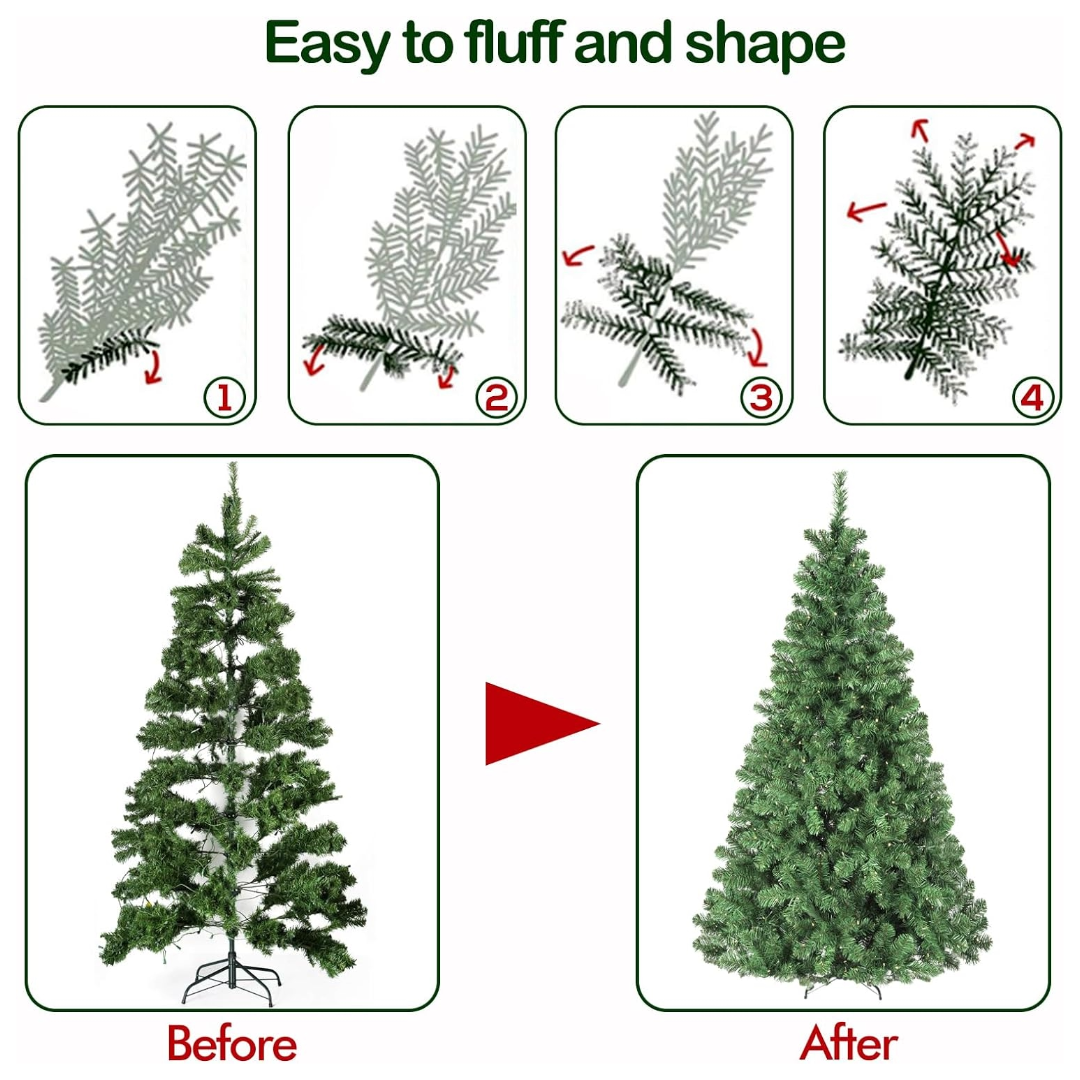 Easy to fluff and shape

1

2

3

4

Before

After