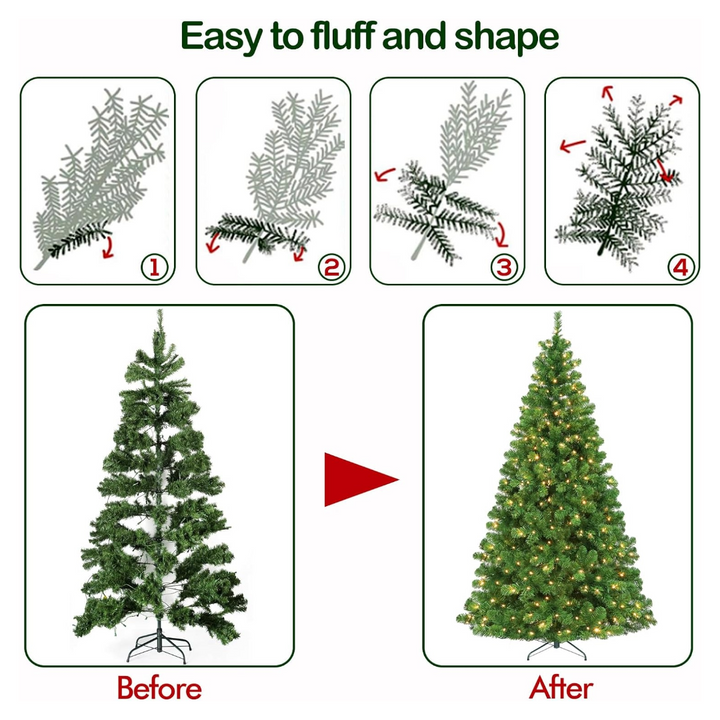 Easy to fluff and shape

1

2

3

4

Before

After