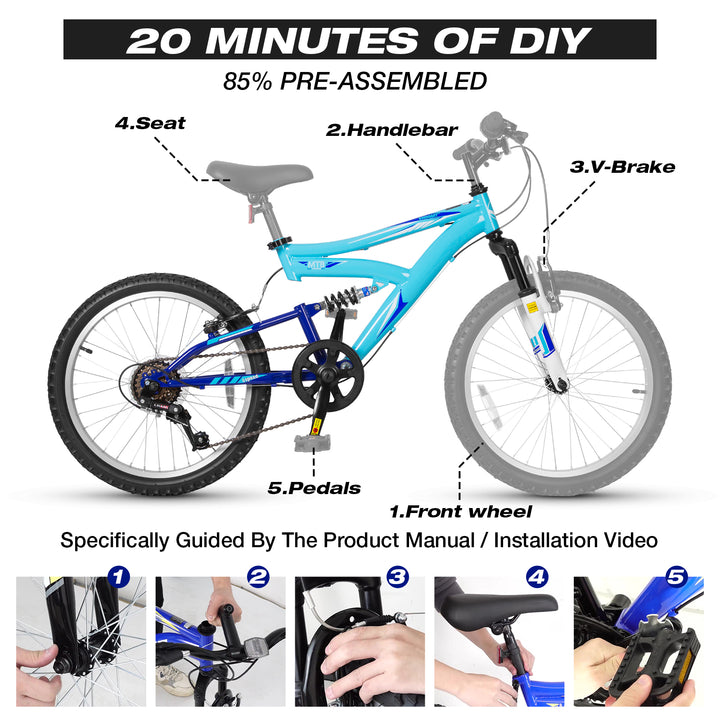 20 MINUTES OF DIY

85% PRE-ASSEMBLED

4.Seat

2.Handlebar

3.V-Brake

MTB

5.Pedals

1.Front wheel

Specifically Guided By The Product Manual / Installation Video

1

2

3

4

5