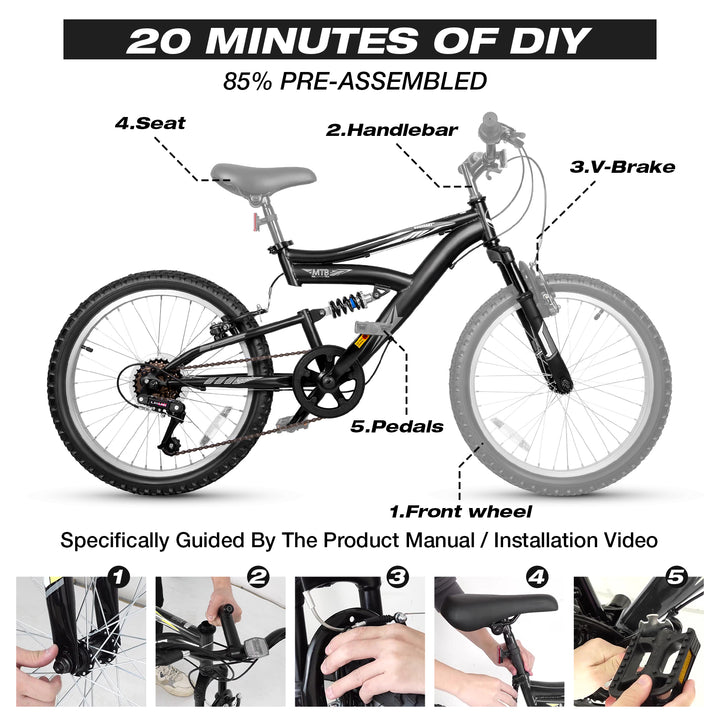 20 MINUTES OF DIY
85% PRE-ASSEMBLED

4.Seat
2.Handlebar
3.V-Brake
MTB
5.Pedals
1.Front wheel

Specifically Guided By The Product Manual / Installation Video

1
2
3
4
5