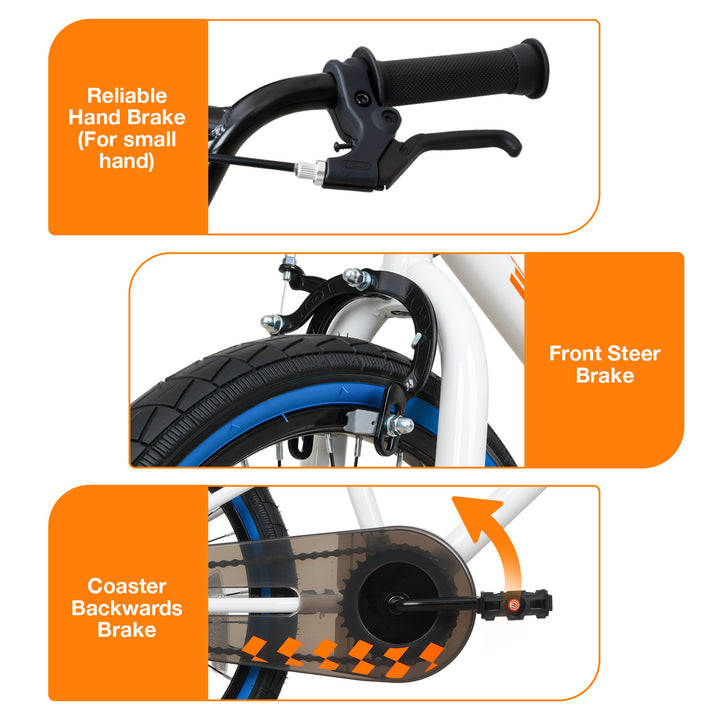 Reliable Hand Brake (For small hand)

Front Steer Brake

Coaster Backwards Brake