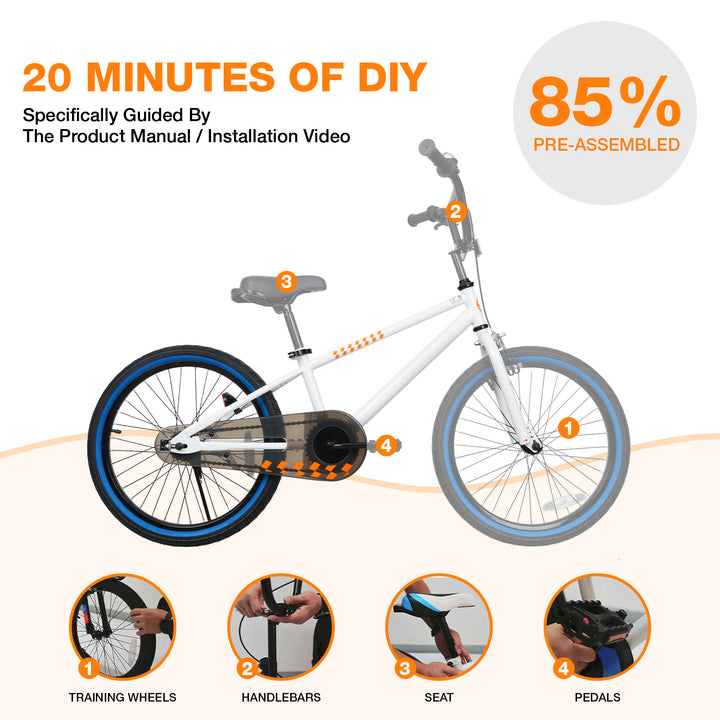 20 MINUTES OF DIY

Specifically Guided By
The Product Manual / Installation Video

85%
PRE-ASSEMBLED

2

3

1

4

1
TRAINING WHEELS

2
HANDLEBARS

3
SEAT

4
PEDALS