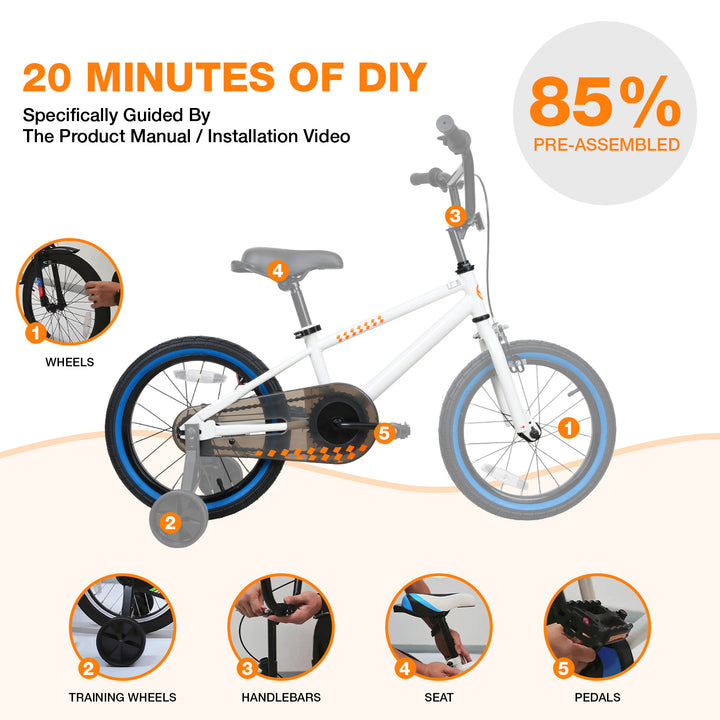 20 MINUTES OF DIY

Specifically Guided By
The Product Manual / Installation Video

85%
PRE-ASSEMBLED

3

4

1

WHEELS

5

1

2

2

TRAINING WHEELS

3

HANDLEBARS

4

SEAT

5

PEDALS