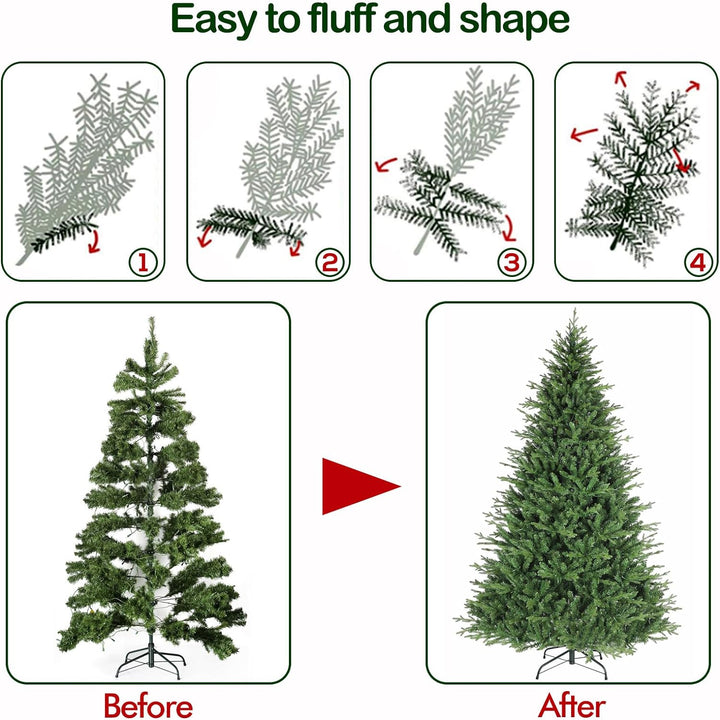 Easy to fluff and shape

1

2

3

4

Before

After