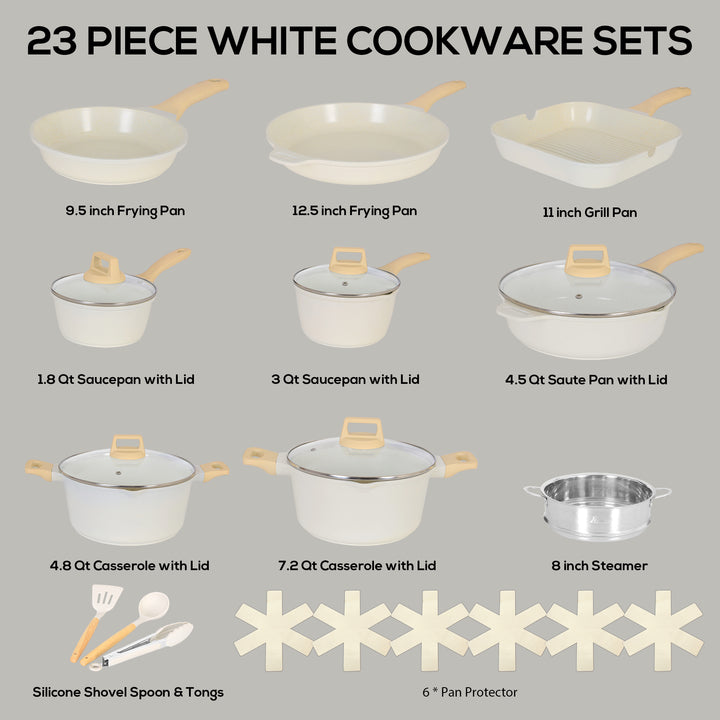 23 PIECE WHITE COOKWARE SETS

9.5 inch Frying Pan

12.5 inch Frying Pan

11 inch Grill Pan

1.8 Qt Saucepan with Lid

3 Qt Saucepan with Lid

4.5 Qt Saute Pan with Lid

4.8 Qt Casserole with Lid

7.2 Qt Casserole with Lid

8 inch Steamer

Silicone Shovel Spoon & Tongs

6 * Pan Protector