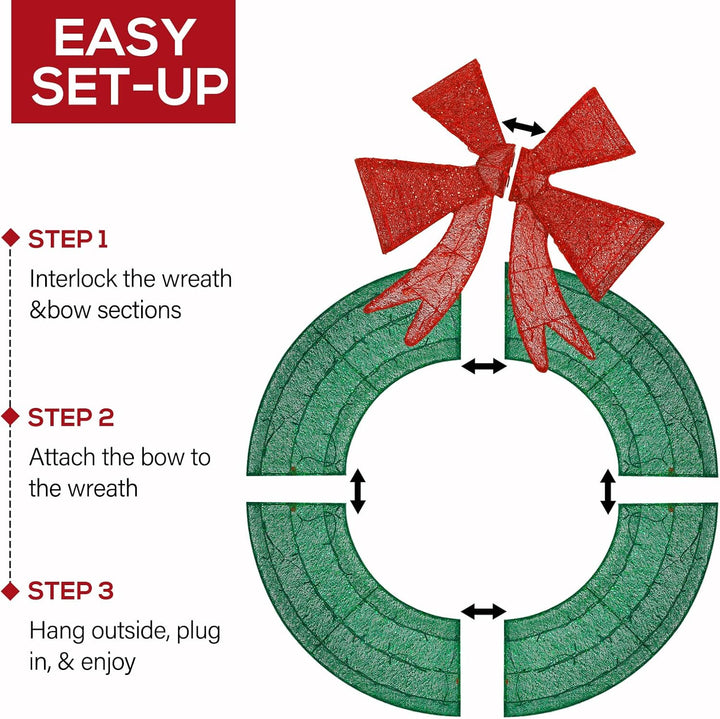 EASY SET-UP

STEP 1
Interlock the wreath &bow sections

STEP 2
Attach the bow to the wreath

STEP 3
Hang outside, plug in, & enjoy