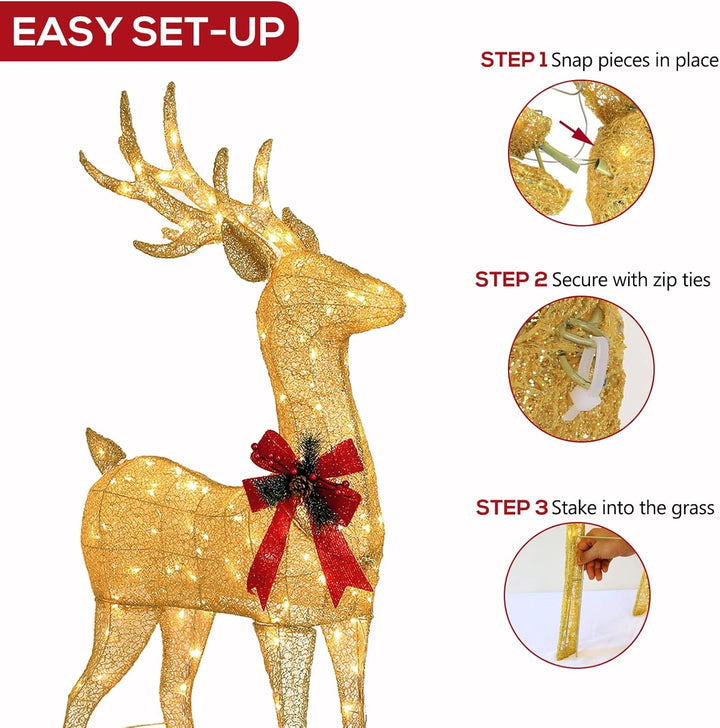 EASY SET-UP

STEP 1 Snap pieces in place

STEP 2 Secure with zip ties

STEP 3 Stake into the grass