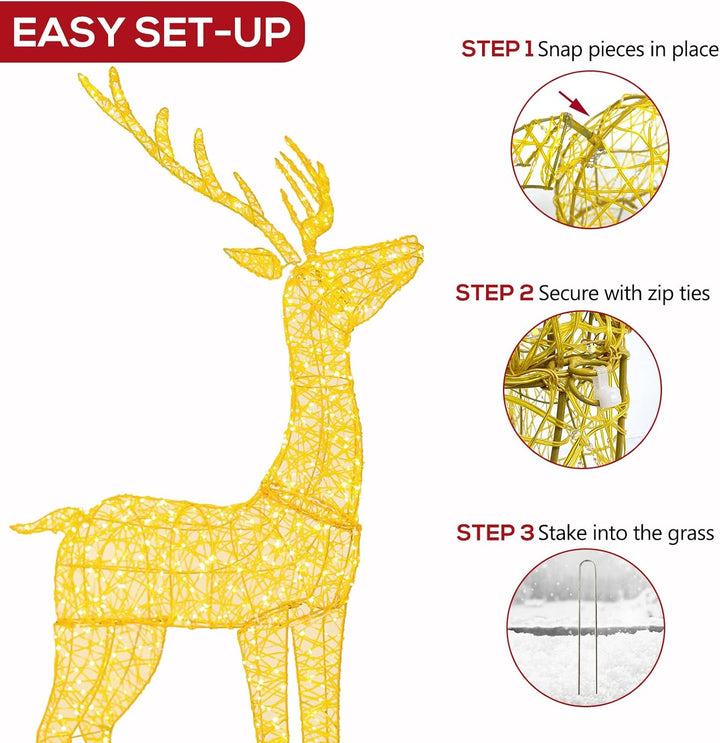 EASY SET-UP

STEP 1 Snap pieces in place

STEP 2 Secure with zip ties

STEP 3 Stake into the grass