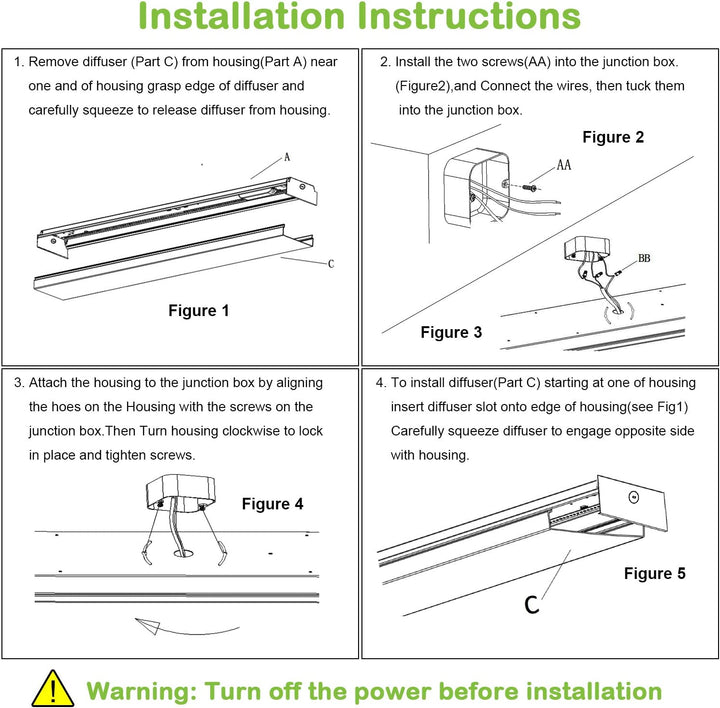 Installation Instructions

1. Remove diffuser (Part C) from housing(Part A) near one and of housing grasp edge of diffuser and carefully squeeze to release diffuser from housing.

A

C

Figure 1

2. Install the two screws(AA) into the junction box. (Figure2),and Connect the wires, then tuck them into the junction box.

Figure 2

AA

BB

Figure 3

3. Attach the housing to the junction box by aligning the hoes on the Housing with the screws on the junction box.Then Turn housing clockwise to lock in place and tighten screws.

Figure 4

4. To install diffuser(Part C) starting at one of housing insert diffuser slot onto edge of housing(see Fig1) Carefully squeeze diffuser to engage opposite side with housing.

Figure 5

C

Warning: Turn off the power before installation