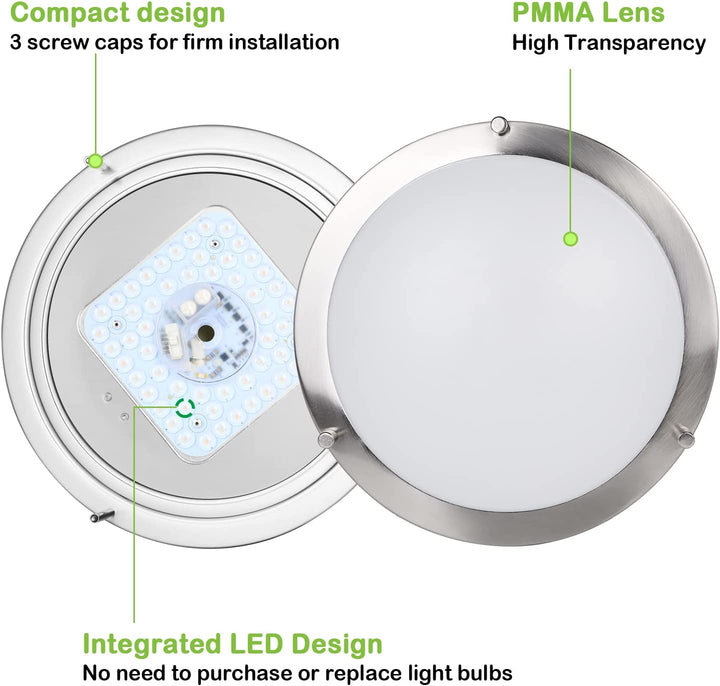 Compact design
3 screw caps for firm installation

PMMA Lens
High Transparency

Integrated LED Design
No need to purchase or replace light bulbs