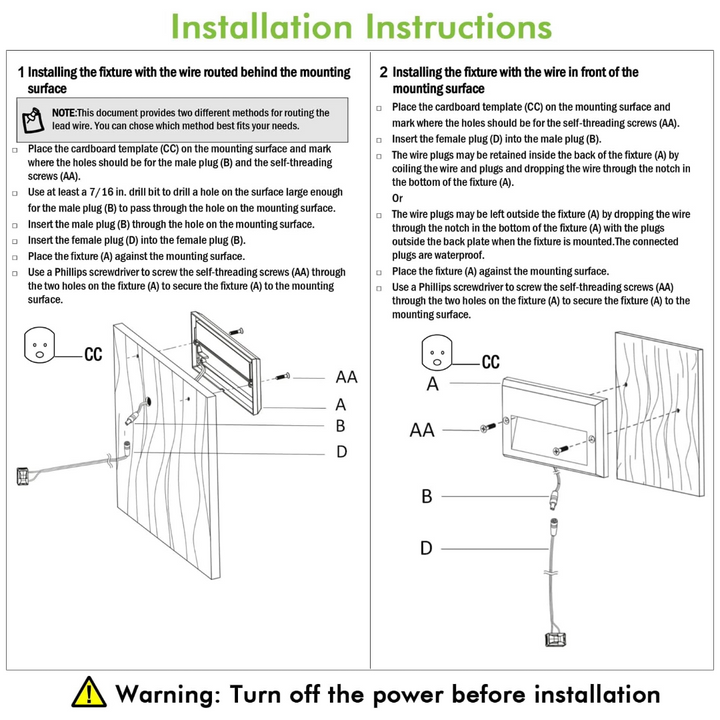 Installation Instructions

1 Installing the fixture with the wire routed behind the mounting surface

NOTE:This document provides two different methods for routing the lead wire. You can chose which method best fits your needs.

□ Place the cardboard template (CC) on the mounting surface and mark where the holes should be for the male plug (B) and the self-threading screws (AA).
□ Use at least a 7/16 in. drill bit to drill a hole on the surface large enough for the male plug (B) to pass through the hole on the mounting surface.
□ Insert the male plug (B) through the hole on the mounting surface.
□ Insert the female plug (D) into the female plug (B).
□ Place the fixture (A) against the mounting surface.
□ Use a Phillips screwdriver to screw the self-threading screws (AA) through the two holes on the fixture (A) to secure the fixture (A) to the mounting surface.

CC
AA
A
B
D

2 Installing the fixture with the wire in front of the mounting surface

□ Place the cardboard template (CC) on the mounting surface and mark where the holes should be for the self-threading screws (AA).
□ Insert the female plug (D) into the male plug (B).
□ The wire plugs may be retained inside the back of the fixture (A) by coiling the wire and plugs and dropping the wire through the notch in the bottom of the fixture (A).
Or
□ The wire plugs may be left outside the fixture (A) by dropping the wire through the notch in the bottom of the fixture (A) with the plugs outside the back plate when the fixture is mounted.The connected plugs are waterproof.
□ Place the fixture (A) against the mounting surface.
□ Use a Phillips screwdriver to screw the self-threading screws (AA) through the two holes on the fixture (A) to secure the fixture (A) to the mounting surface.

CC
A
AA
B
D

Warning: Turn off the power before installation