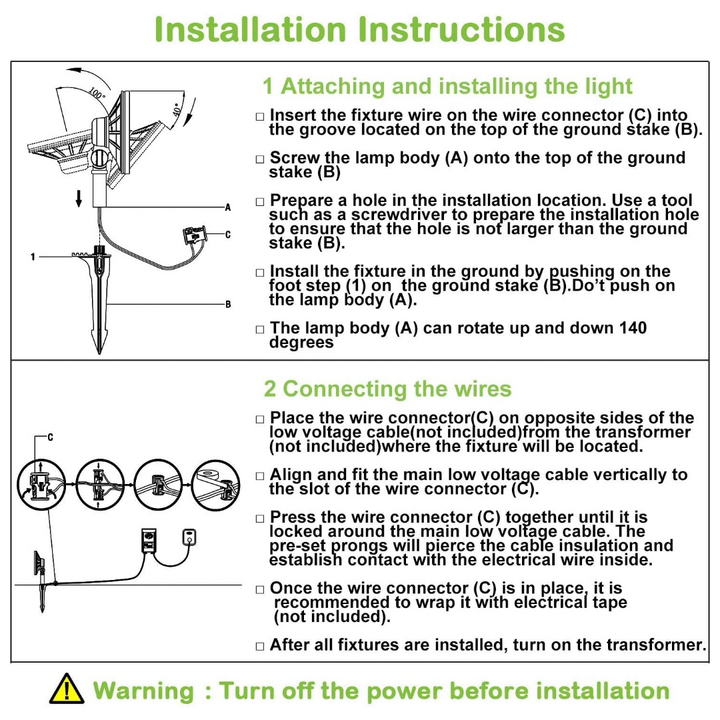 Installation Instructions

100°
40°
A
C
1
B

1 Attaching and installing the light

□ Insert the fixture wire on the wire connector (C) into the groove located on the top of the ground stake (B).

□ Screw the lamp body (A) onto the top of the ground stake (B)

□ Prepare a hole in the installation location. Use a tool such as a screwdriver to prepare the installation hole to ensure that the hole is not larger than the ground stake (B).

□ Install the fixture in the ground by pushing on the foot step (1) on the ground stake (B).Do't push on the lamp body (A).

□ The lamp body (A) can rotate up and down 140 degrees

C

2 Connecting the wires

□ Place the wire connector(C) on opposite sides of the low voltage cable(not included)from the transformer (not included)where the fixture will be located.

□ Align and fit the main low voltage cable vertically to the slot of the wire connector (C).

□ Press the wire connector (C) together until it is locked around the main low voltage cable. The pre-set prongs will pierce the cable insulation and establish contact with the electrical wire inside.

□ Once the wire connector (C) is in place, it is recommended to wrap it with electrical tape (not included).

□ After all fixtures are installed, turn on the transformer.

Warning : Turn off the power before installation