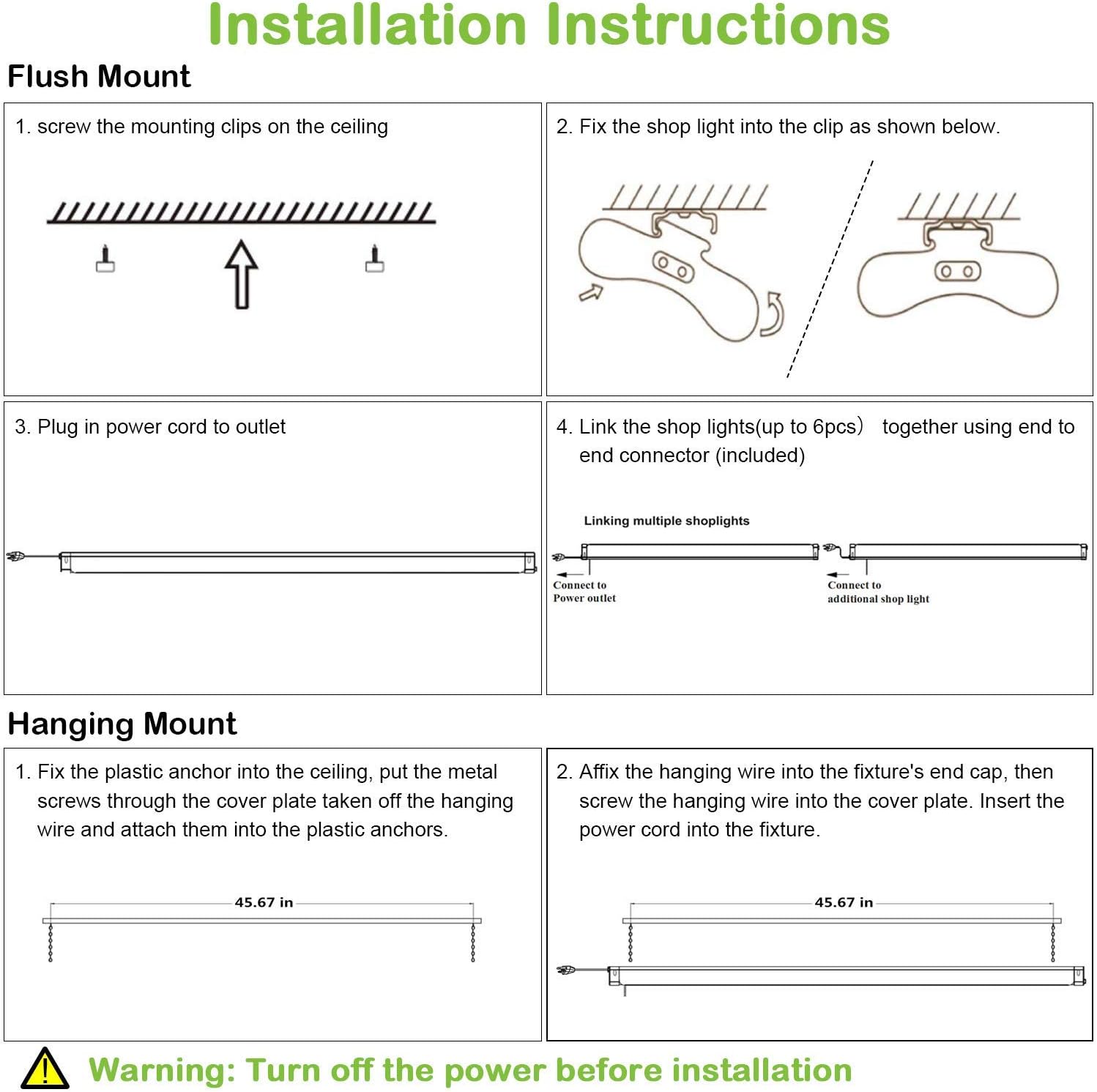 Installation Instructions

Flush Mount

1. screw the mounting clips on the ceiling

2. Fix the shop light into the clip as shown below.

3. Plug in power cord to outlet

4. Link the shop lights(up to 6pcs) together using end to end connector (included)

Linking multiple shoplights

Connect to Power outlet

Connect to additional shop light

Hanging Mount

1. Fix the plastic anchor into the ceiling, put the metal screws through the cover plate taken off the hanging wire and attach them into the plastic anchors.

45.67 in

2. Affix the hanging wire into the fixture's end cap, then screw the hanging wire into the cover plate. Insert the power cord into the fixture.

45.67 in

Warning: Turn off the power before installation