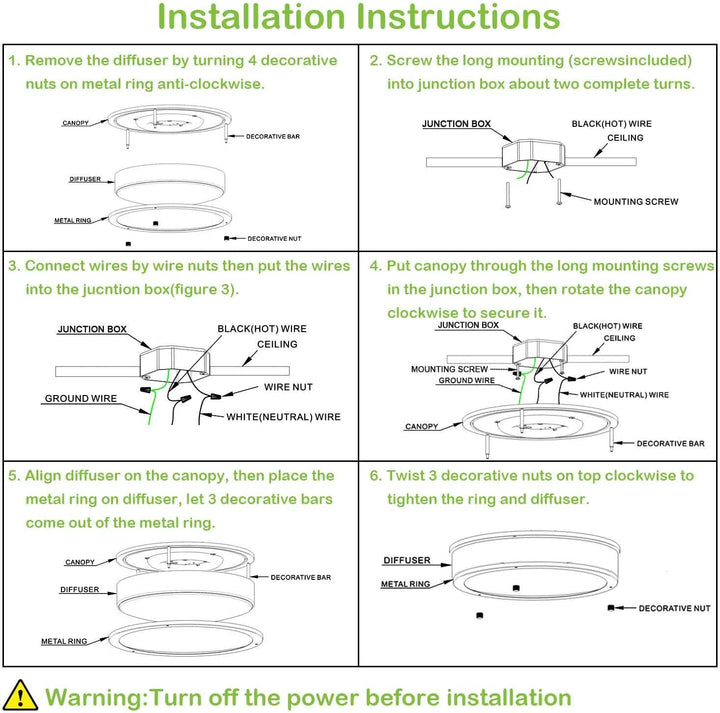 Installation Instructions

1. Remove the diffuser by turning 4 decorative nuts on metal ring anti-clockwise.

CANOPY
DECORATIVE BAR
DIFFUSER
METAL RING
DECORATIVE NUT

2. Screw the long mounting (screwsincluded) into junction box about two complete turns.

JUNCTION BOX
BLACK(HOT) WIRE
CEILING
MOUNTING SCREW

3. Connect wires by wire nuts then put the wires into the jucntion box(figure 3).

JUNCTION BOX
BLACK(HOT) WIRE
CEILING
WIRE NUT
GROUND WIRE
WHITE(NEUTRAL) WIRE

4. Put canopy through the long mounting screws in the junction box, then rotate the canopy clockwise to secure it.

JUNCTION BOX
BLACK(HOT) WIRE
CEILING
MOUNTING SCREW
WIRE NUT
GROUND WIRE
WHITE(NEUTRAL) WIRE
CANOPY
DECORATIVE BAR

5. Align diffuser on the canopy, then place the metal ring on diffuser, let 3 decorative bars come out of the metal ring.

CANOPY
DECORATIVE BAR
DIFFUSER
METAL RING

6. Twist 3 decorative nuts on top clockwise to tighten the ring and diffuser.

DIFFUSER
METAL RING
DECORATIVE NUT

Warning:Turn off the power before installation