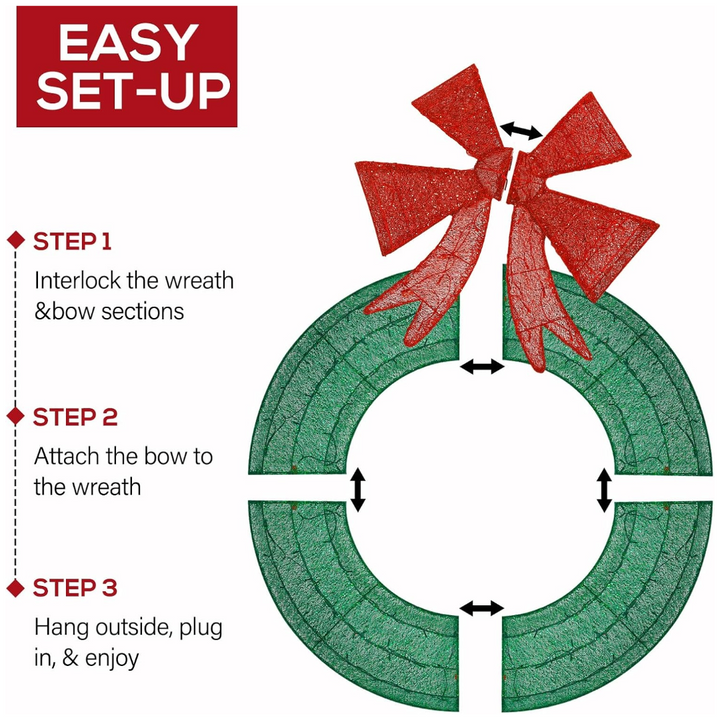 EASY SET-UP

STEP 1
Interlock the wreath &bow sections

STEP 2
Attach the bow to the wreath

STEP 3
Hang outside, plug in, & enjoy