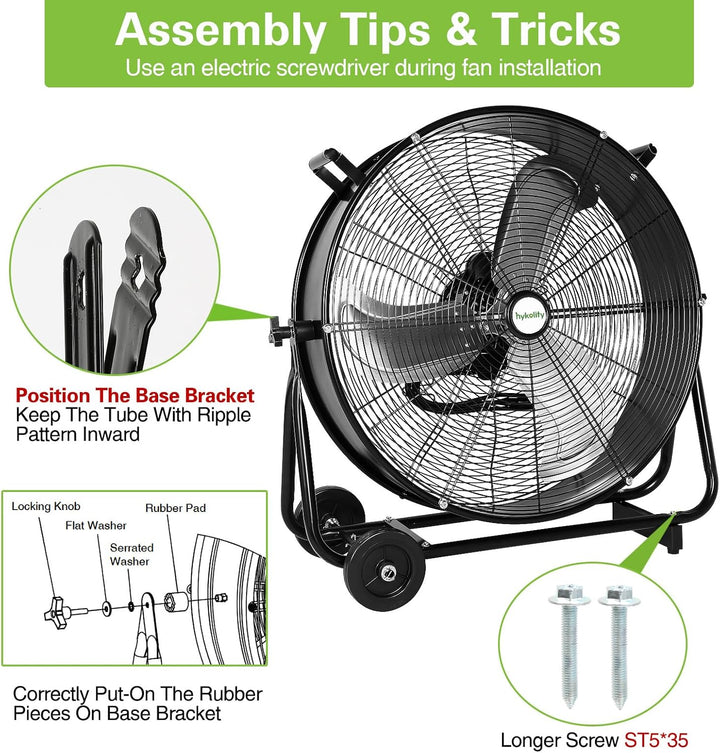 Assembly Tips & Tricks
Use an electric screwdriver during fan installation

hykolity

Position The Base Bracket
Keep The Tube With Ripple Pattern Inward

Locking Knob
Flat Washer
Serrated Washer
Rubber Pad

Correctly Put-On The Rubber Pieces On Base Bracket

Longer Screw ST5*35