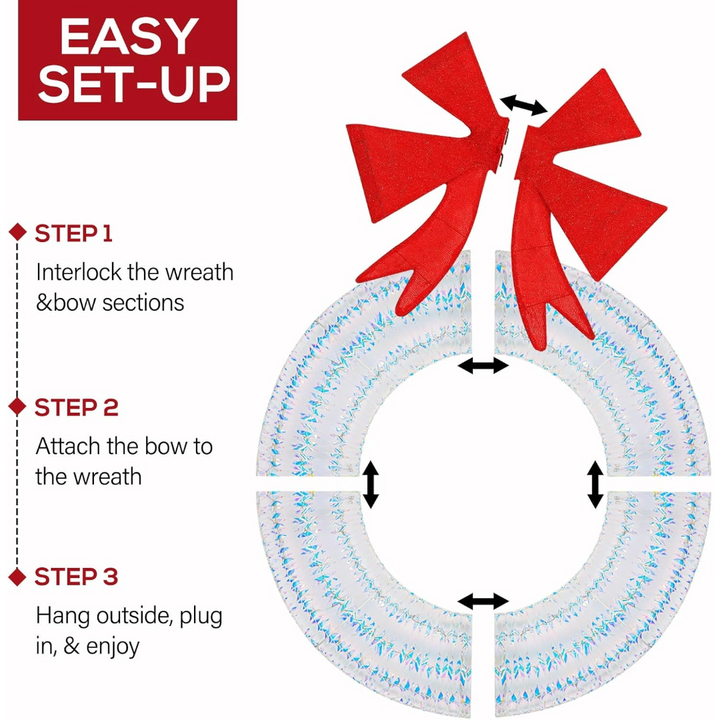 EASY SET-UP

STEP 1

Interlock the wreath &bow sections

STEP 2

Attach the bow to the wreath

STEP 3

Hang outside, plug in, & enjoy