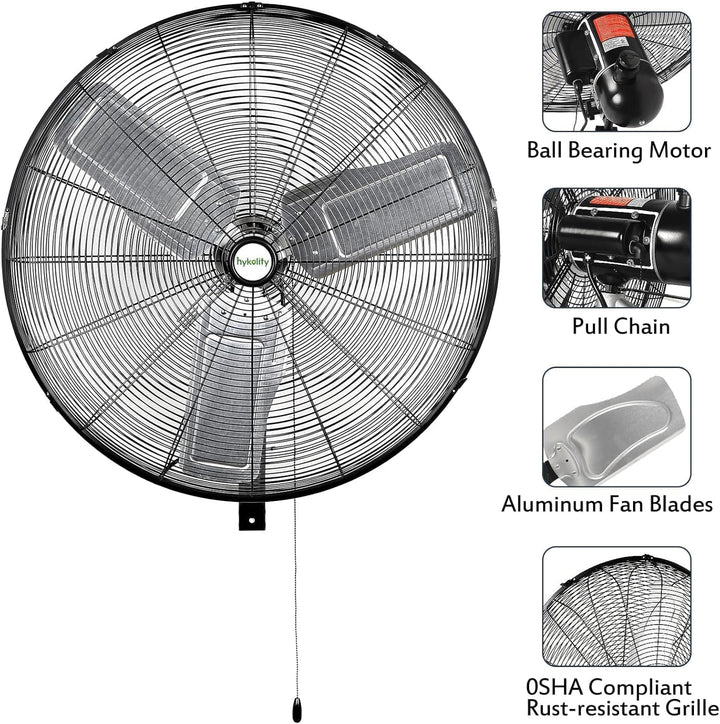 hykolity

Ball Bearing Motor

Pull Chain

Aluminum Fan Blades

0SHA Compliant
Rust-resistant Grille