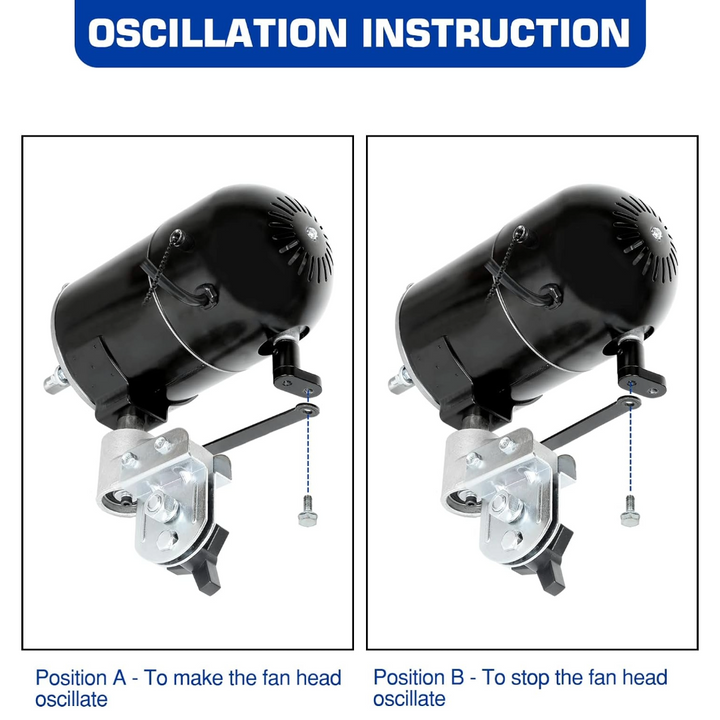 OSCILLATION INSTRUCTION

Position A - To make the fan head oscillate

Position B - To stop the fan head oscillate