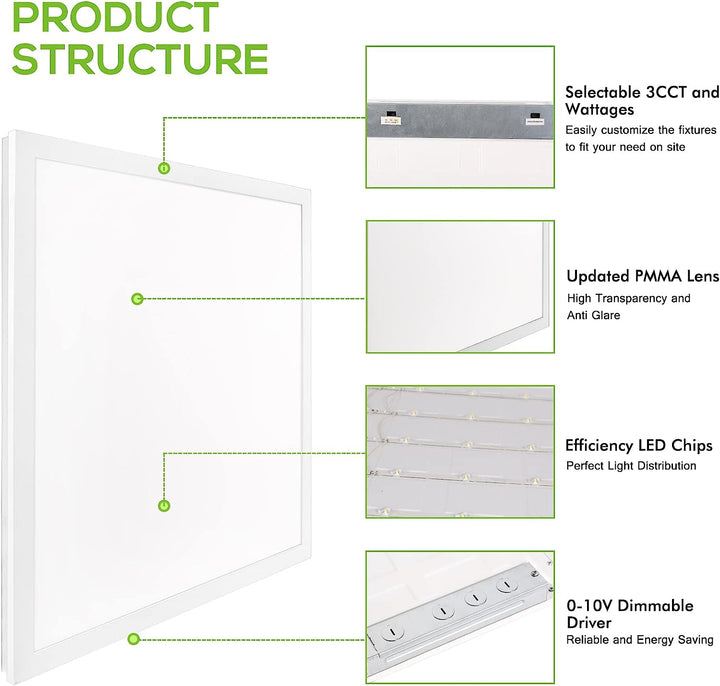 PRODUCT STRUCTURE

Selectable 3CCT and Wattages
Easily customize the fixtures to fit your need on site

Updated PMMA Lens
High Transparency and Anti Glare

Efficiency LED Chips
Perfect Light Distribution

0-10V Dimmable Driver
Reliable and Energy Saving