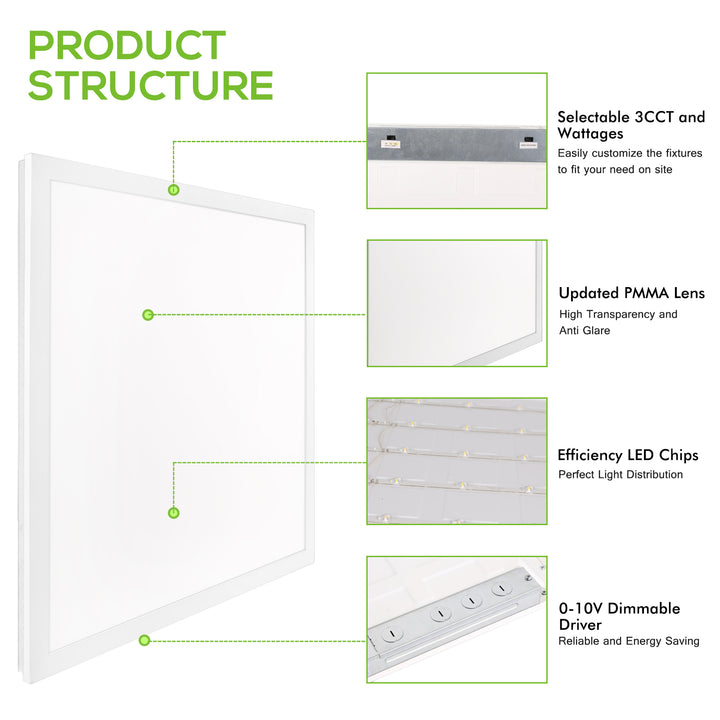 PRODUCT STRUCTURE

Selectable 3CCT and Wattages
Easily customize the fixtures to fit your need on site

Updated PMMA Lens
High Transparency and Anti Glare

Efficiency LED Chips
Perfect Light Distribution

0-10V Dimmable Driver
Reliable and Energy Saving