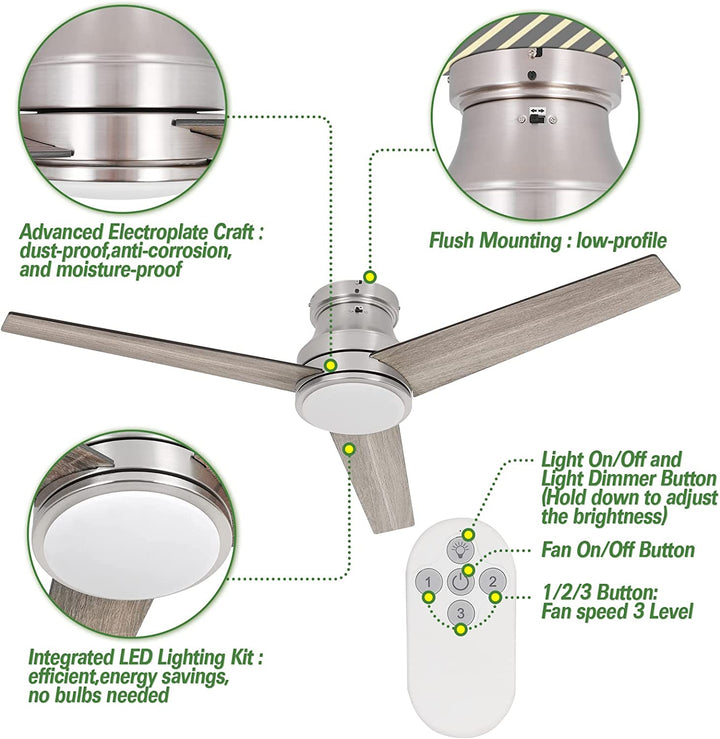 Advanced Electroplate Craft : dust-proof,anti-corrosion, and moisture-proof

Flush Mounting : low-profile

Light On/Off and Light Dimmer Button (Hold down to adjust the brightness)

Fan On/Off Button

1/2/3 Button: Fan speed 3 Level

1

2

3

Integrated LED Lighting Kit : efficient,energy savings, no bulbs needed