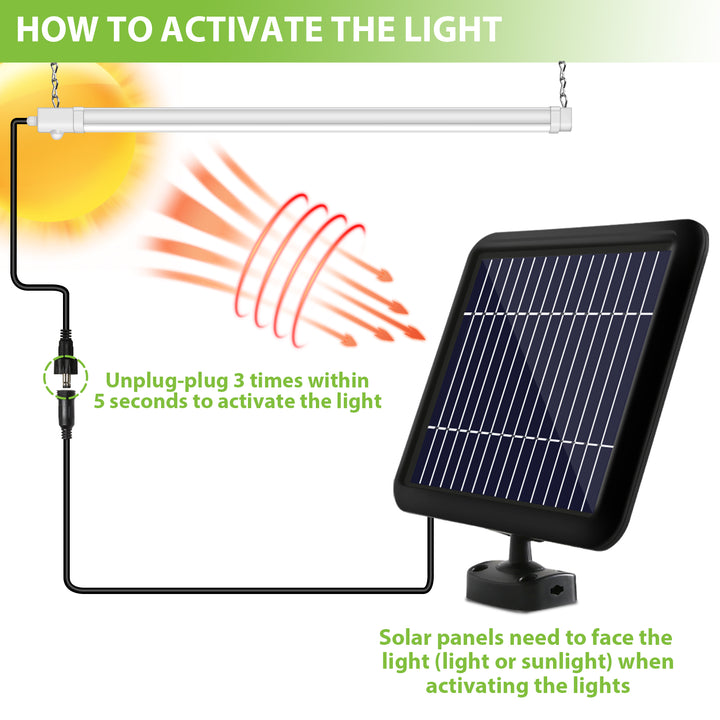 HOW TO ACTIVATE THE LIGHT

Unplug-plug 3 times within 5 seconds to activate the light

Solar panels need to face the light (light or sunlight) when activating the lights